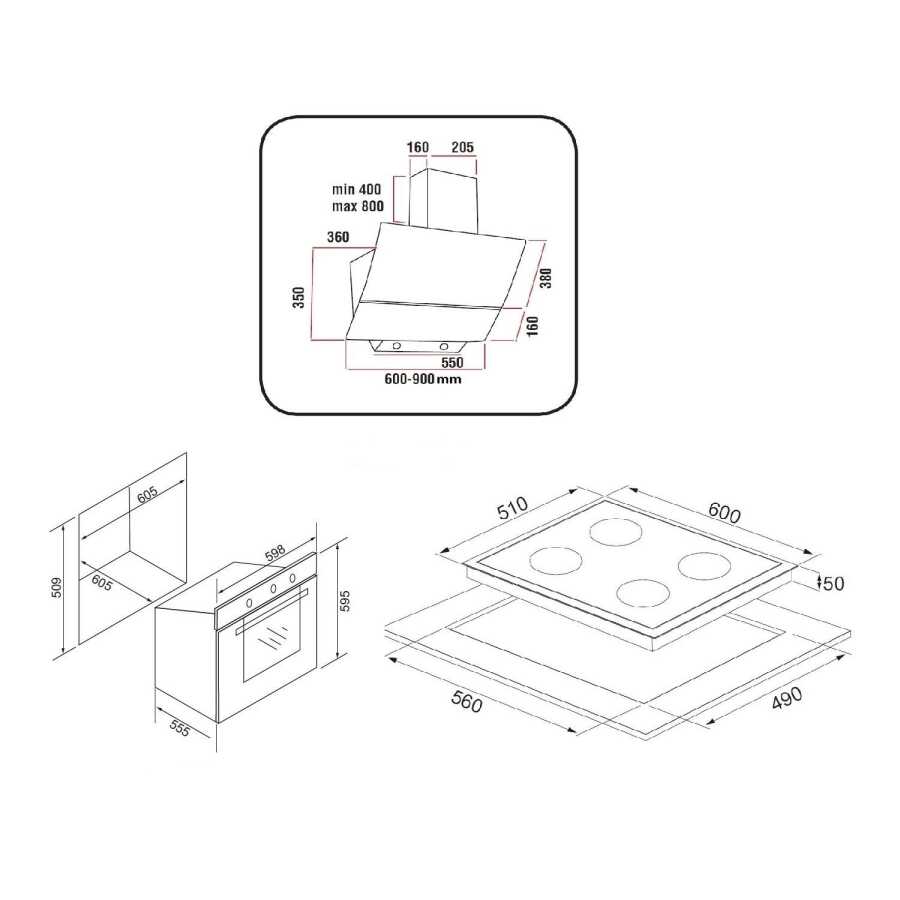 160 205

min 400
max 800

360

350

380

160

550

600-900 mm

605

605

509

598

595

555

510

600

50

560

490